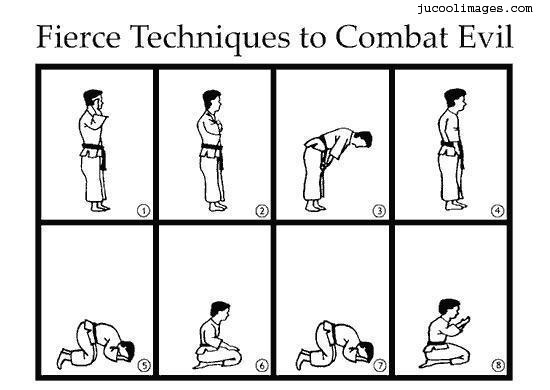 jucoolimages.com

Fierce Techniques to Combat Evil

1 2 3 4

5 6 7 8